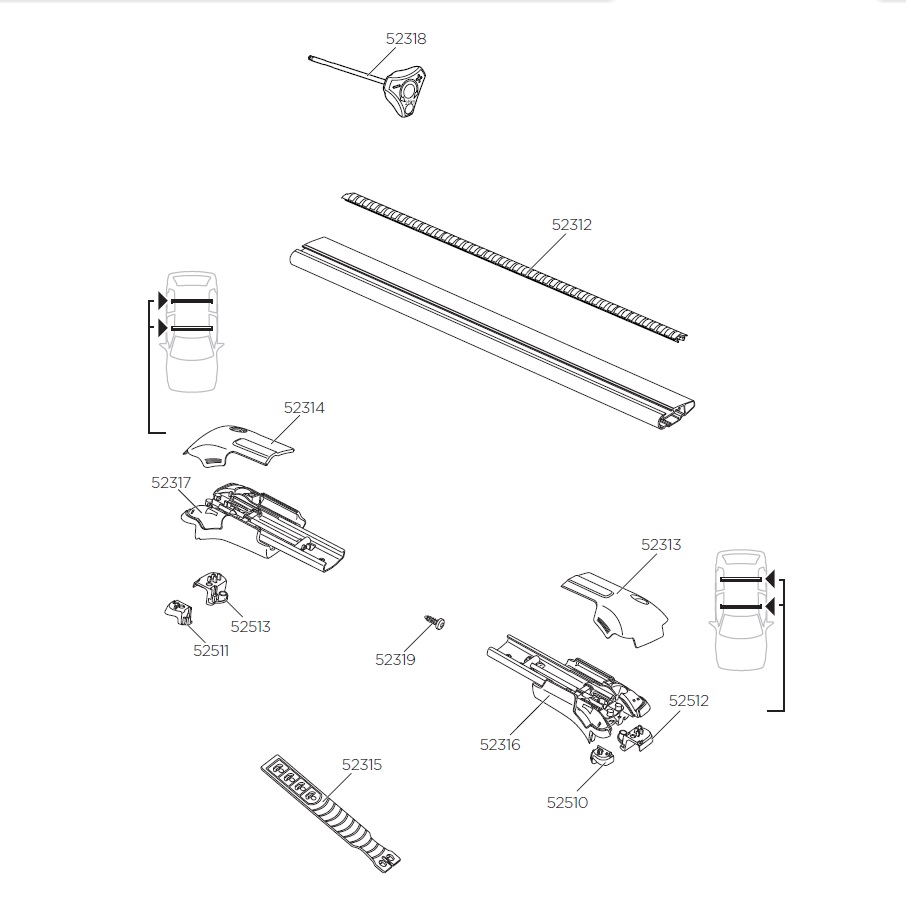 52318

52312

52314

52317

52513

52511

52319

52313

52512

52316

52510

52315